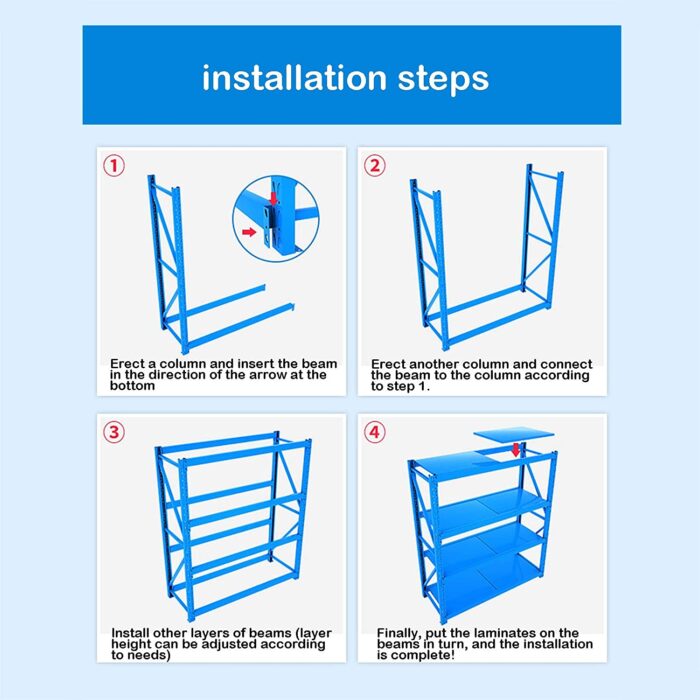 installation steps

①

Erect a column and insert the beam in the direction of the arrow at the bottom

②

Erect another column and connect the beam to the column according to step 1.

③

Install other layers of beams (layer height can be adjusted according to needs)

④

Finally, put the laminates on the beams in turn, and the installation is complete!