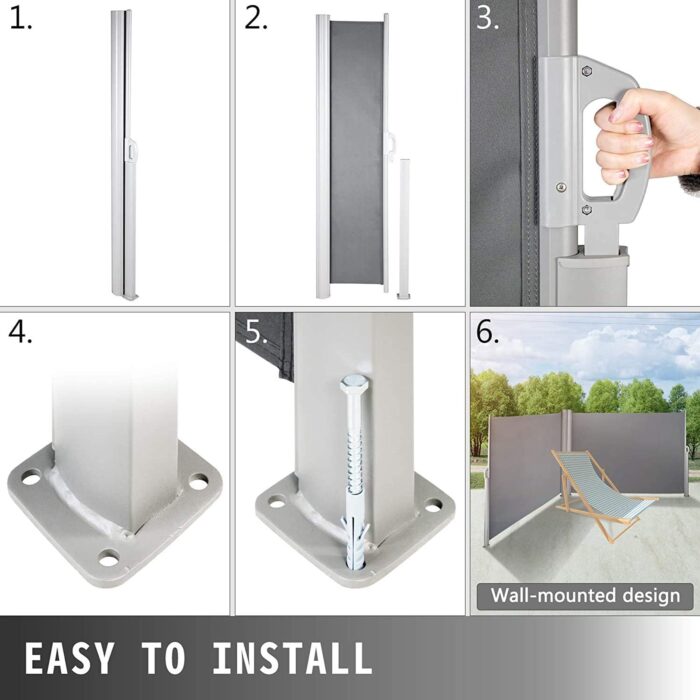 1.

2.

3.

4.

5.

6.

Wall-mounted design

EASY TO INSTALL